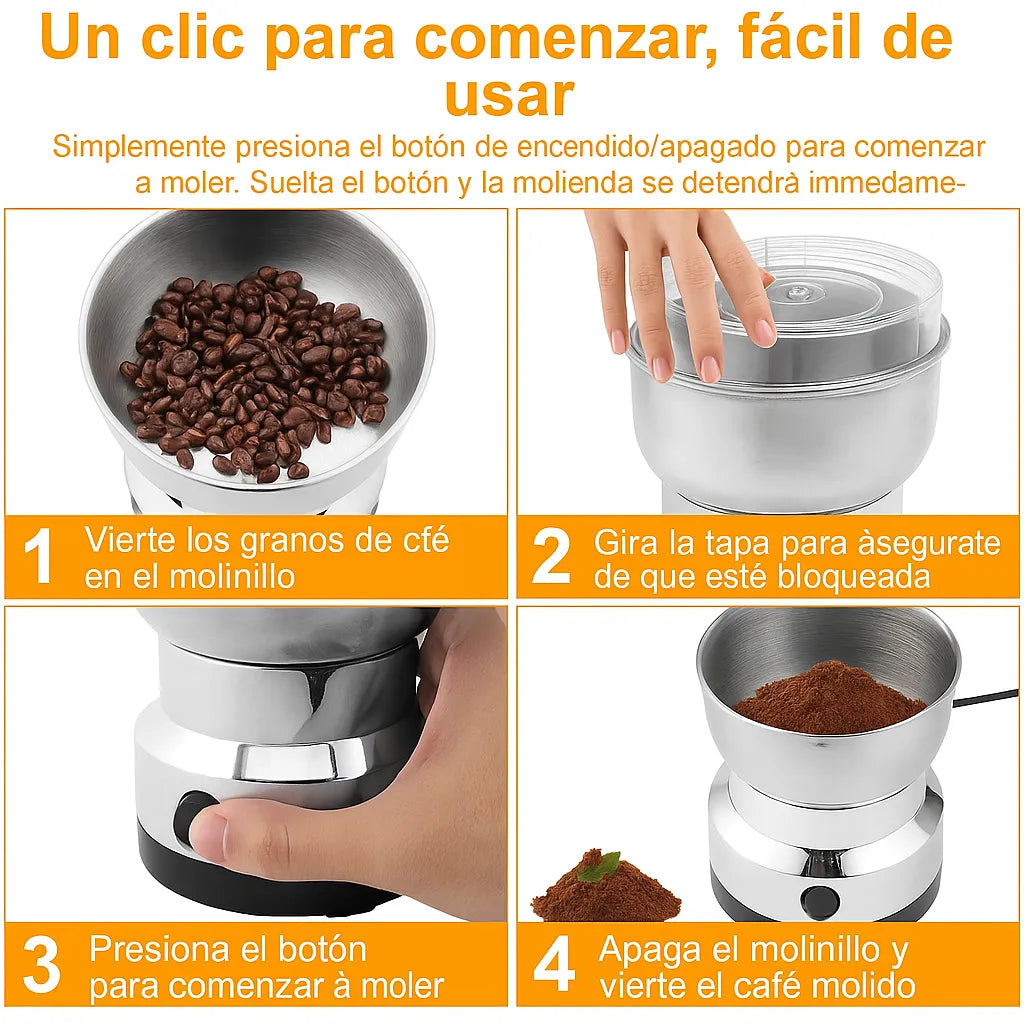 Un clic para comenzar, fácil de usar

Simplemente presiona el botón de encendido/apagado para comenzar a moler. Suelta el botón y la molienda se detendrà immedame-

1 Vierte los granos de cfé en el molinillo

2 Gira la tapa para àsegurate de que esté bloqueada

3 Presiona el botón para comenzar à moler

4 Apaga el molinillo y vierte el café molido